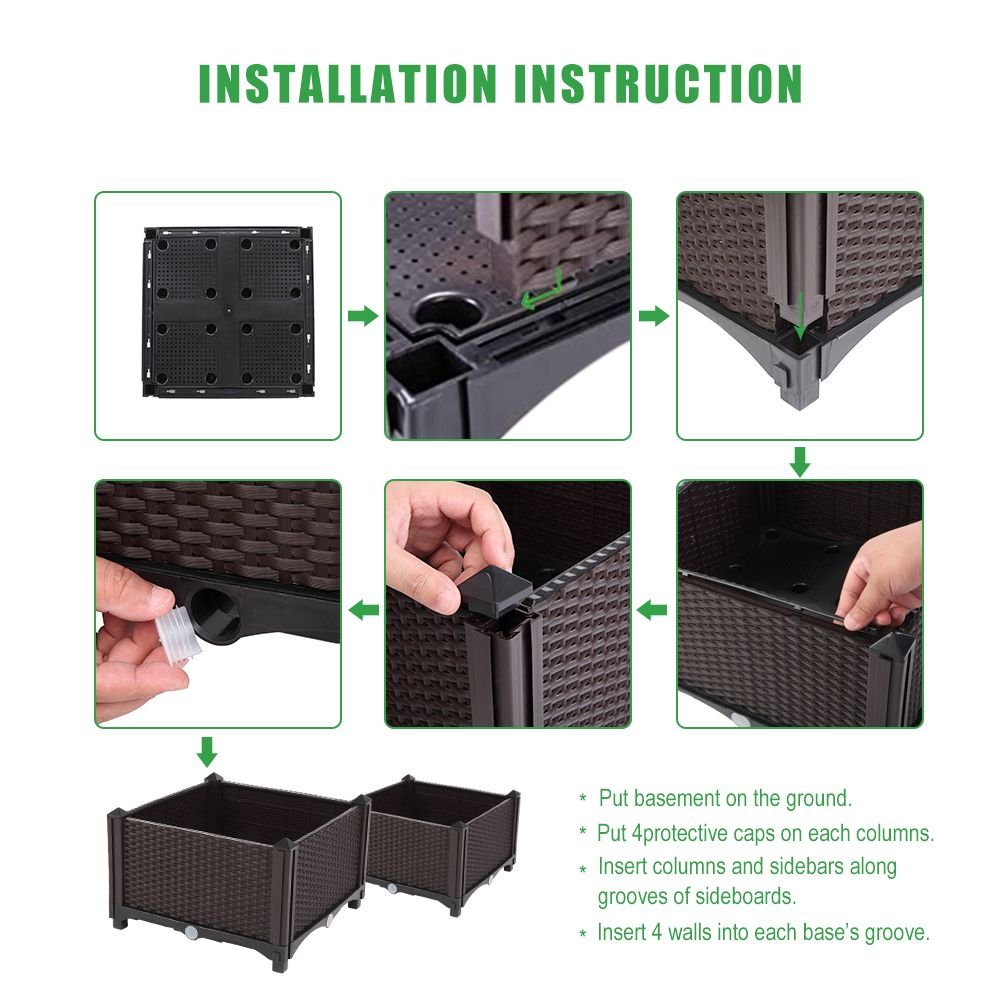 INSTALLATION INSTRUCTION

* Put basement on the ground.
* Put 4protective caps on each columns.
* Insert columns and sidebars along grooves of sideboards.
* Insert 4 walls into each base's groove.